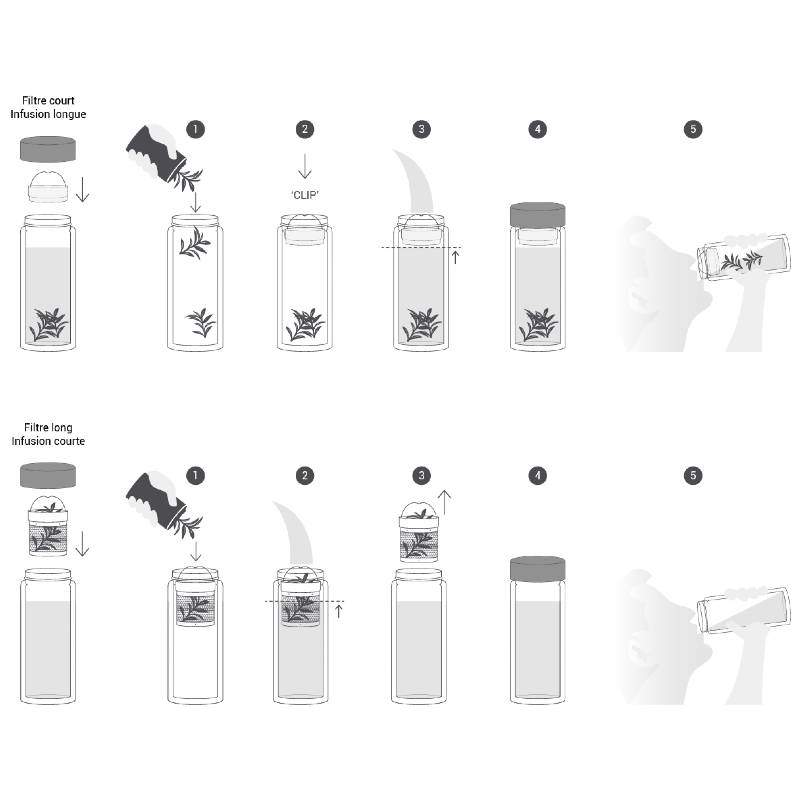 Filtre court
Infusion longue

1

2

'CLIP'

3

4

5

Filtre long
Infusion courte

1

2

3

4

5